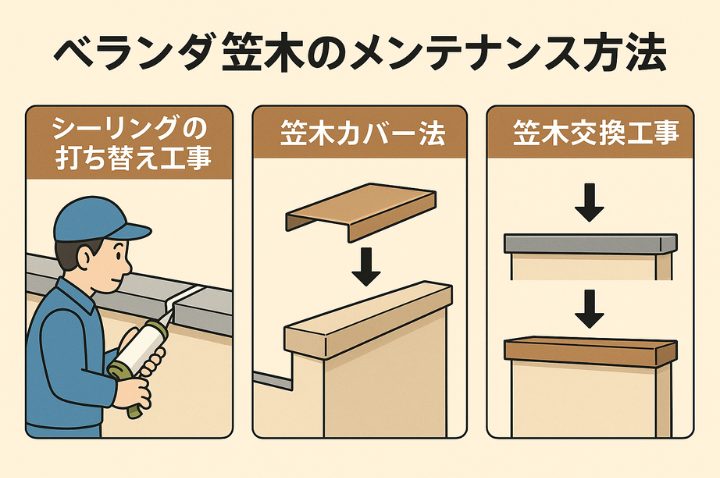 ベランダ笠木のメンテナンス方法

シーリングの打ち替え工事

笠木カバー法

笠木交換工事